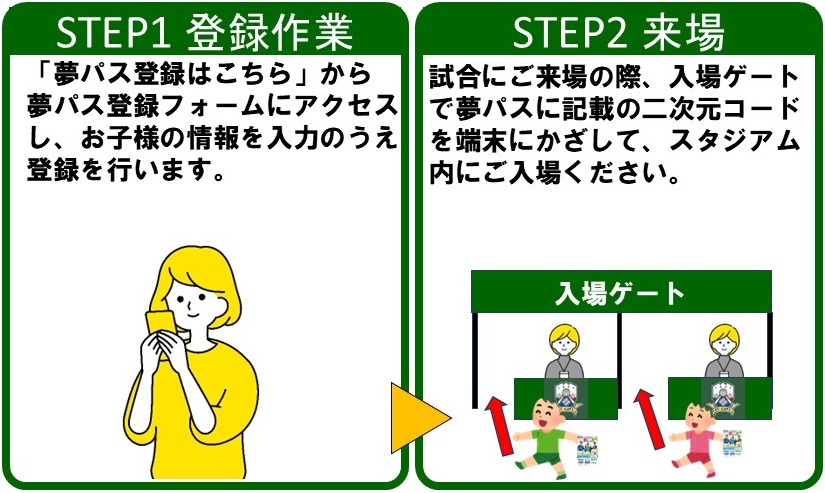 STEP1 登録作業

「夢パス登録はこちら」から夢パス登録フォームにアクセスし、お子様の情報を入力のうえ登録を行います。

STEP2 来場

試合にご来場の際、入場ゲートで夢パスに記載の二次元コードを端末にかざして、スタジアム内にご入場ください。

入場ゲート